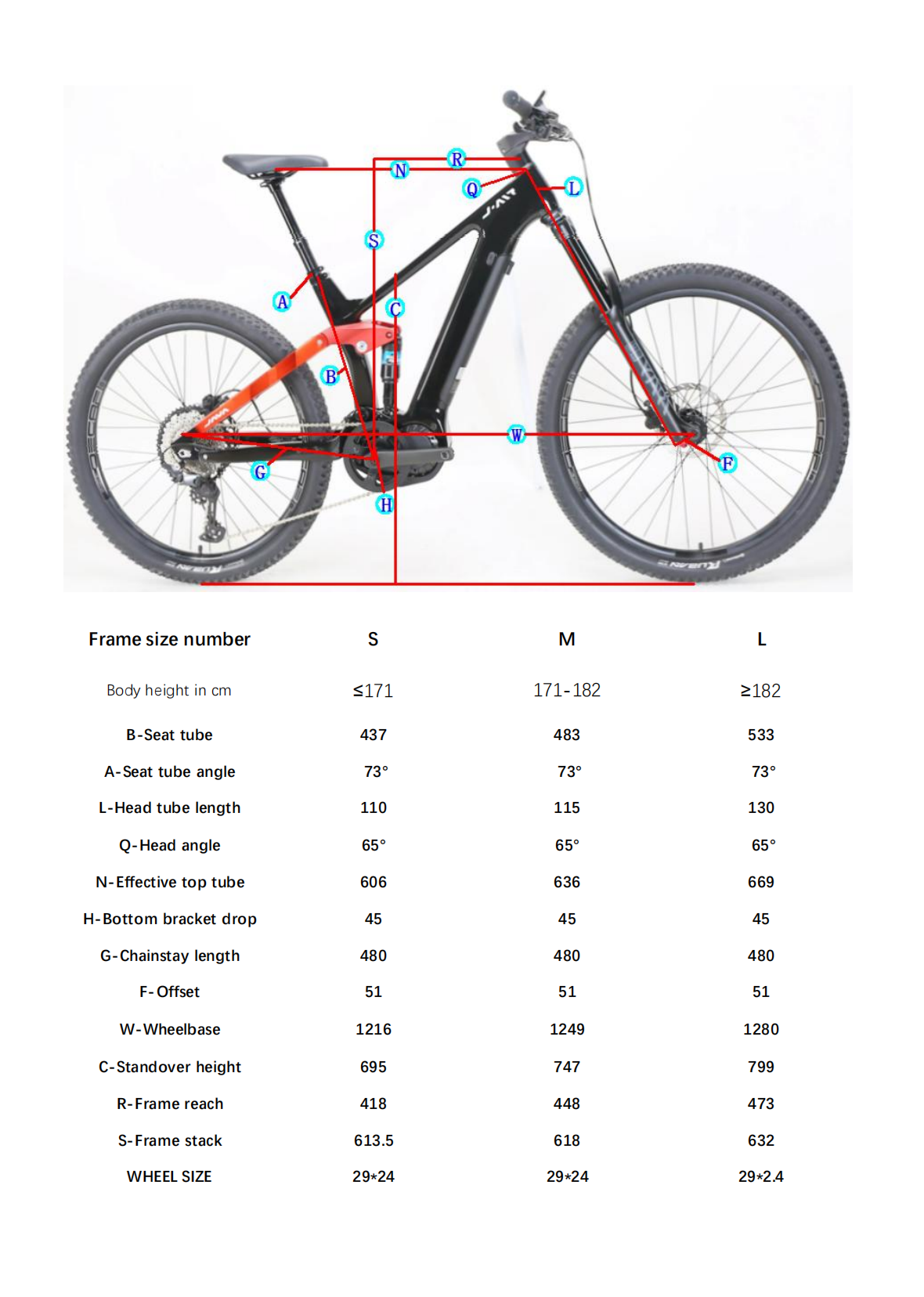 R
N
Q
L
S
A
C
B
W
G
F
H

| Frame size number | S | M | L |
|---|---|---|---|
| Body height in cm | ≤171 | 171-182 | ≥182 |
| B-Seat tube | 437 | 483 | 533 |
| A-Seat tube angle | 73° | 73° | 73° |
| L-Head tube length | 110 | 115 | 130 |
| Q-Head angle | 65° | 65° | 65° |
| N-Effective top tube | 606 | 636 | 669 |
| H-Bottom bracket drop | 45 | 45 | 45 |
| G-Chainstay length | 480 | 480 | 480 |
| F-Offset | 51 | 51 | 51 |
| W-Wheelbase | 1216 | 1249 | 1280 |
| C-Standover height | 695 | 747 | 799 |
| R-Frame reach | 418 | 448 | 473 |
| S-Frame stack | 613.5 | 618 | 632 |
| WHEEL SIZE | 29*24 | 29*24 | 29*2.4 |